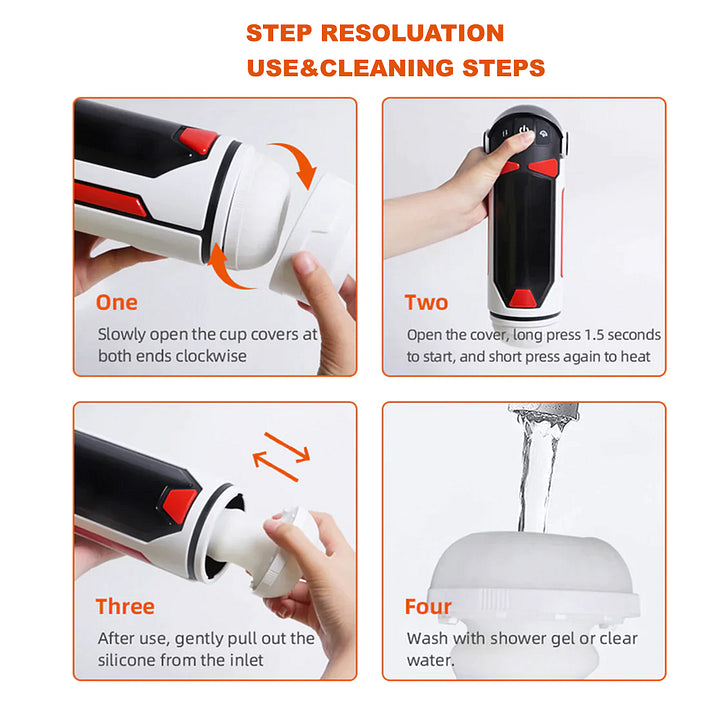 STEP RESOLUATION
USE&CLEANING STEPS

One
Slowly open the cup covers at both ends clockwise

Two
Open the cover, long press 1.5 seconds to start, and short press again to heat

Three
After use, gently pull out the silicone from the inlet

Four
Wash with shower gel or clear water.