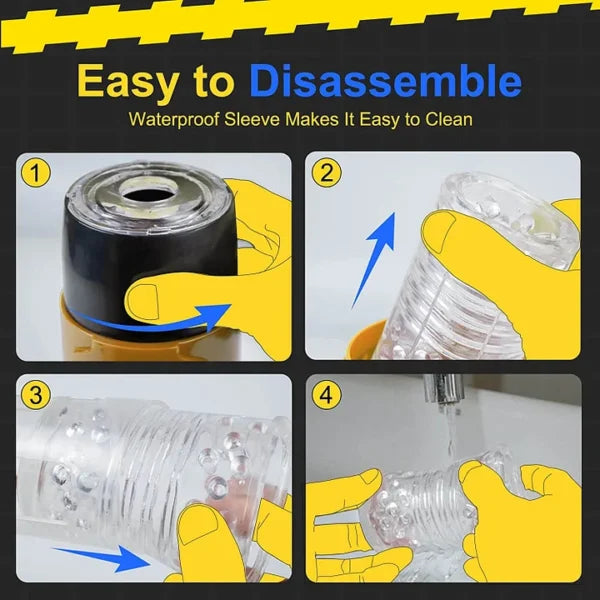 Easy to Disassemble

Waterproof Sleeve Makes It Easy to Clean

1

2

3

4